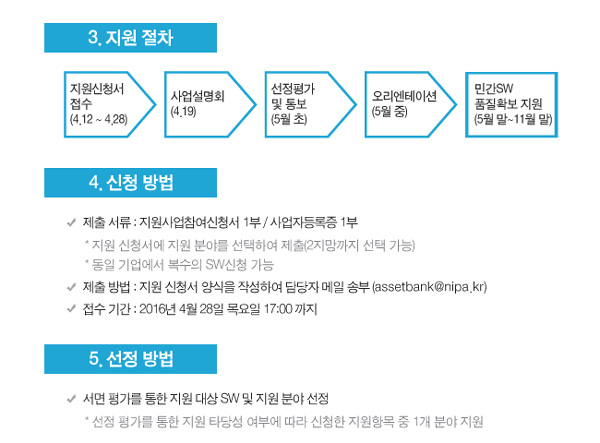 3. 지원 절차

지원신청서
접수
(4.12 ~ 4.28)

사업설명회
(4.19)

선정평가
및 통보
(5월 초)

오리엔테이션
(5월 중)

민간SW
품질확보 지원
(5월 말~11월 말)

4. 신청 방법

✓ 제출 서류 : 지원사업참여신청서 1부 / 사업자등록증 1부

* 지원 신청서에 지원 분야를 선택하여 제출(2지망까지 선택 가능)

* 동일 기업에서 복수의 SW신청 가능

✓ 제출 방법 : 지원 신청서 양식을 작성하여 담당자 메일 송부 (assetbank@nipa.kr)

✓ 접수 기간 : 2016년 4월 28일 목요일 17:00 까지

5. 선정 방법

✓ 서면 평가를 통한 지원 대상 SW 및 지원 분야 선정

* 선정 평가를 통한 지원 타당성 여부에 따라 신청한 지원항목 중 1개 분야 지원